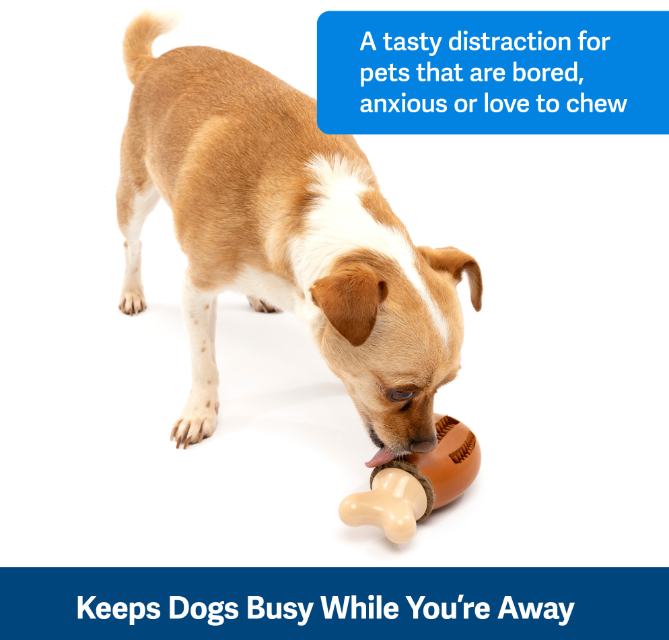 A tasty distraction for pets that are bored, anxious or love to chew

Keeps Dogs Busy While You're Away