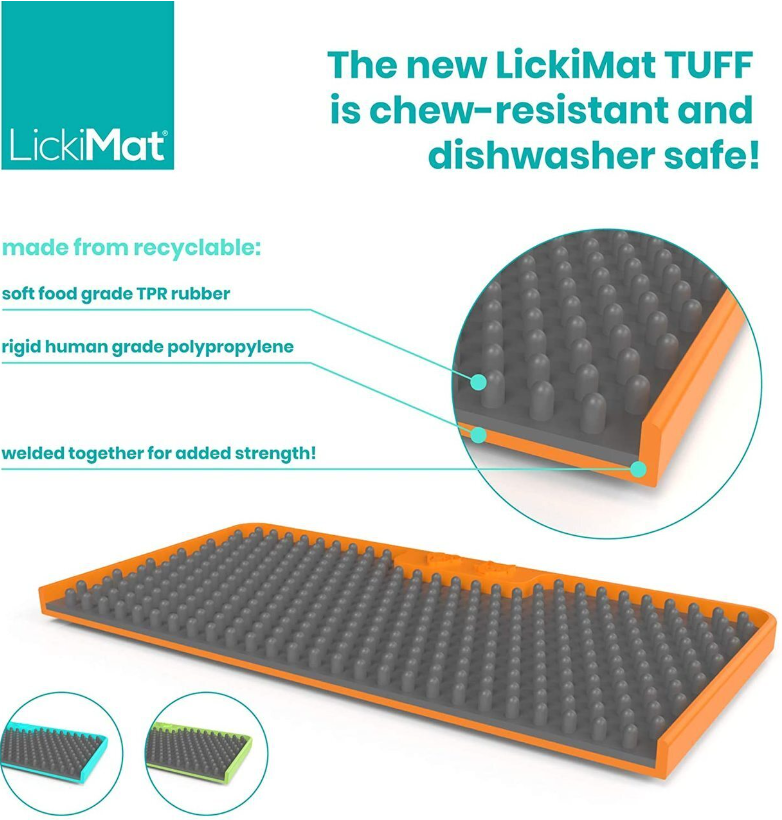 LickiMat®

The new LickiMat TUFF is chew-resistant and dishwasher safe!

made from recyclable:

soft food grade TPR rubber

rigid human grade polypropylene

welded together for added strength!