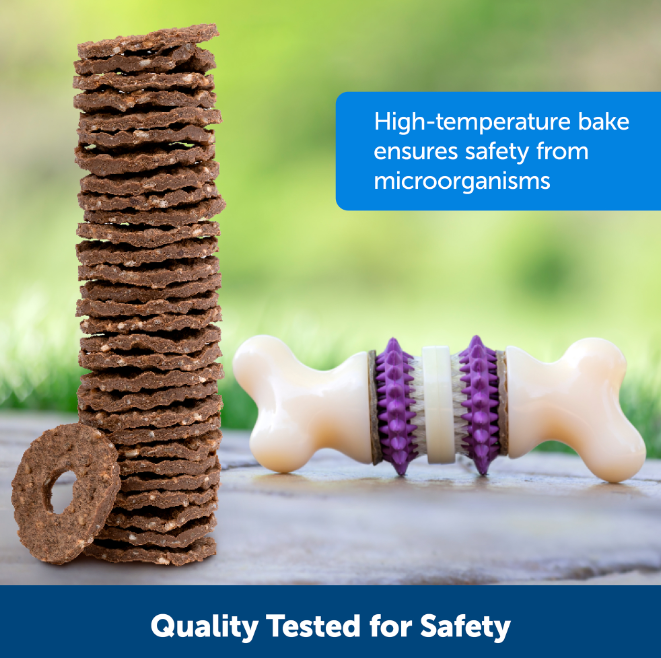 High-temperature bake ensures safety from microorganisms

Quality Tested for Safety