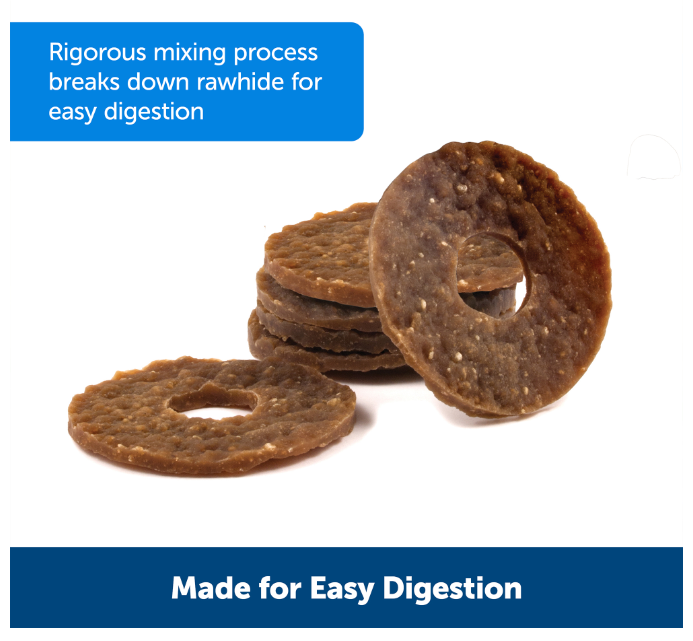 Rigorous mixing process breaks down rawhide for easy digestion

Made for Easy Digestion